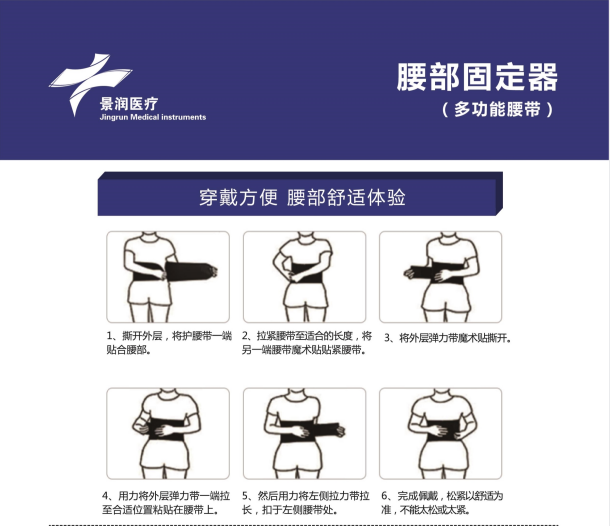 景润医疗
Jingrun Medical instruments

腰部固定器
（多功能腰带）

穿戴方便 腰部舒适体验

1、撕开外层，将护腰带一端贴合腰部。

2、拉紧腰带至适合的长度，将另一端腰带魔术贴贴紧腰带。

3、将外层弹力带魔术贴撕开。

4、用力将外层弹力带一端拉至合适位置粘贴在腰带上。

5、然后用力将左侧拉力带拉长，扣于左侧腰带处。

6、完成佩戴，松紧以舒适为准，不能太松或太紧。